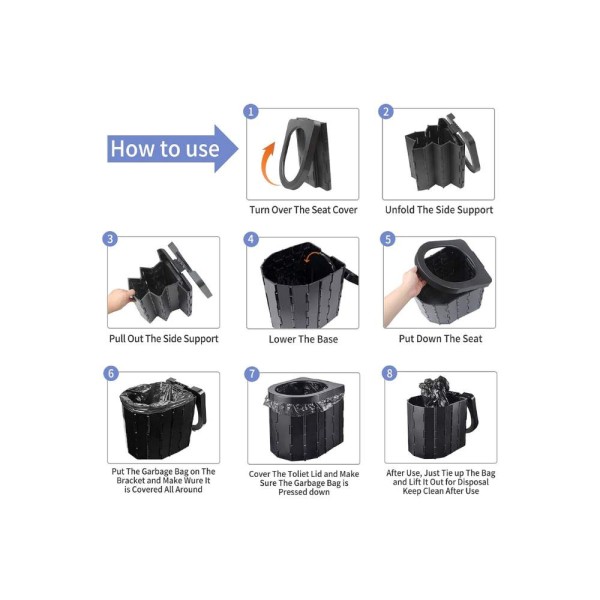 How to use

1
Turn Over The Seat Cover

2
Unfold The Side Support

3
Pull Out The Side Support

4
Lower The Base

5
Put Down The Seat

6
Put The Garbage Bag on The Bracket and Make Wure It is Covered All Around

7
Cover The Toliet Lid and Make Sure The Garbage Bag is Pressed down

8
After Use, Just Tie up The Bag and Lift It Out for Disposal Keep Clean After Use