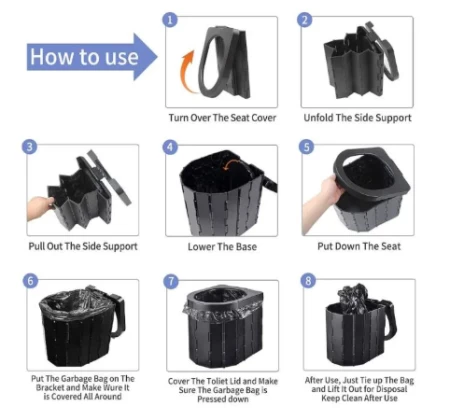 How to use

1
Turn Over The Seat Cover

2
Unfold The Side Support

3
Pull Out The Side Support

4
Lower The Base

5
Put Down The Seat

6
Put The Garbage Bag on The Bracket and Make Wure It is Covered All Around

7
Cover The Toliet Lid and Make Sure The Garbage Bag is Pressed down

8
After Use, Just Tie up The Bag and Lift It Out for Disposal Keep Clean After Use